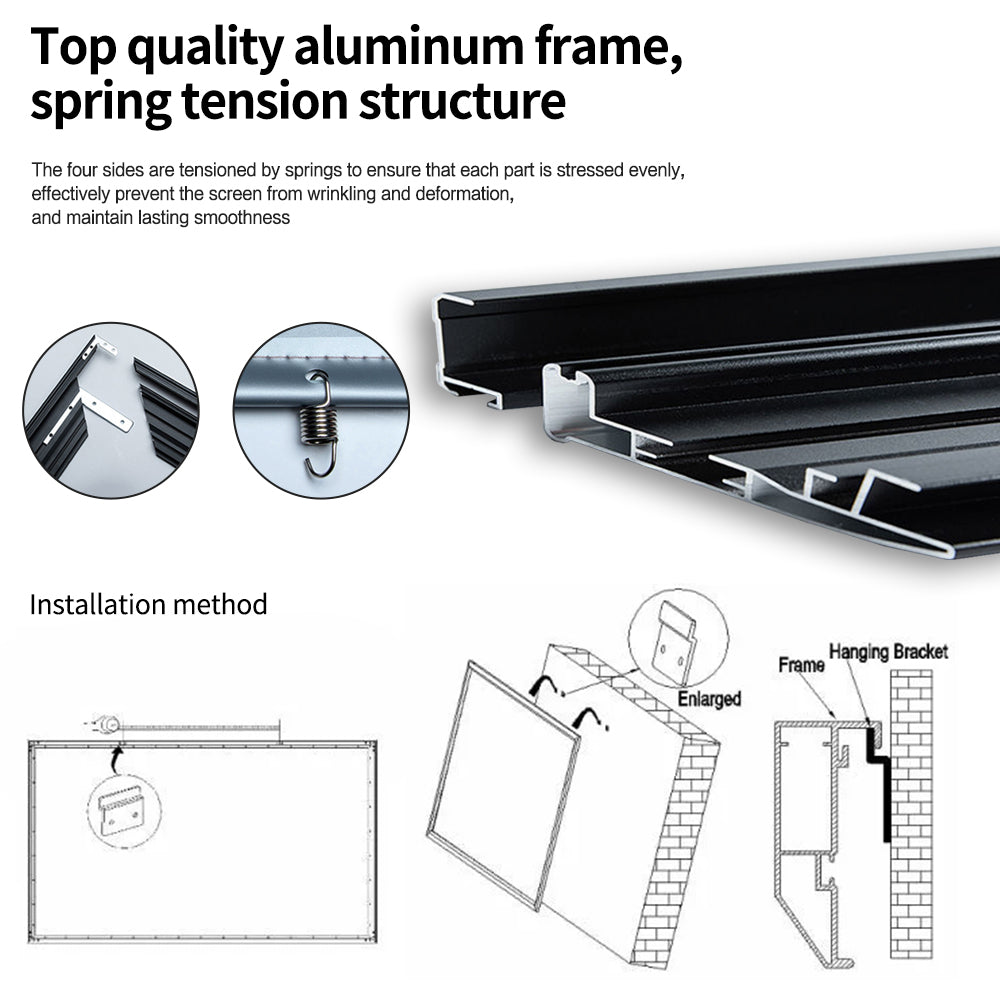 Top quality aluminum frame, spring tension structure

The four sides are tensioned by springs to ensure that each part is stressed evenly, effectively prevent the screen from wrinkling and deformation, and maintain lasting smoothness

Installation method

Enlarged

Frame

Hanging Bracket